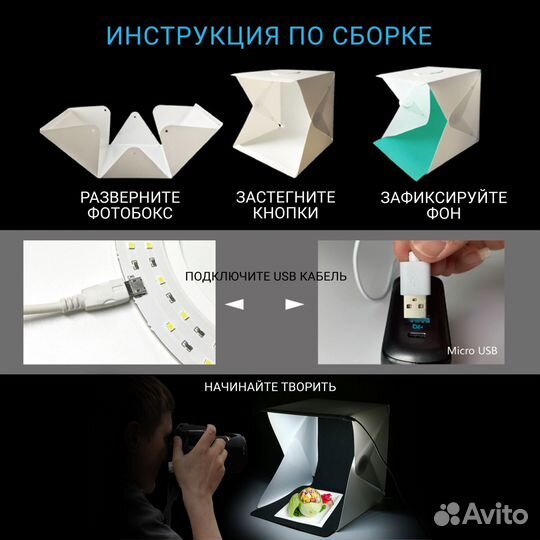 ИНСТРУКЦИЯ ПО СБОРКЕ

РАЗВЕРНИТЕ ФОТОБОКС

ЗАСТЕГНИТЕ КНОПКИ

ЗАФИКСИРУЙТЕ ФОН

ПОДКЛЮЧИТЕ USB КАБЕЛЬ

Micro USB

НАЧИНАЙТЕ ТВОРИТЬ

Avito