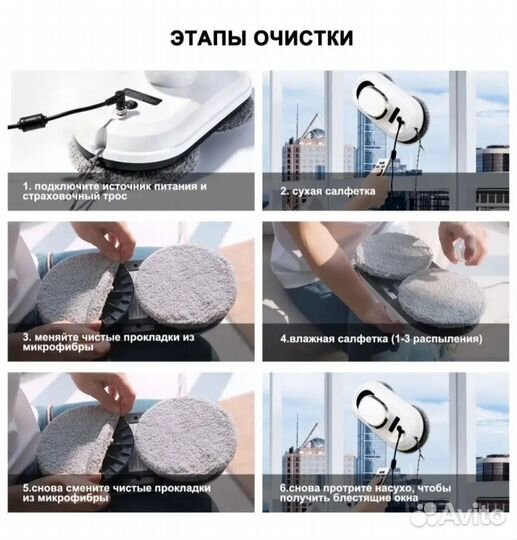 ЭТАПЫ ОЧИСТКИ

1. подключите источник питания и страховочный трос

2. сухая салфетка

3. меняйте чистые прокладки из микрофибры

4.влажная салфетка (1-3 распыления)

5.снова смените чистые прокладки из микрофибры

6.снова протрите насухо, чтобы получить блестящие окна

Avito