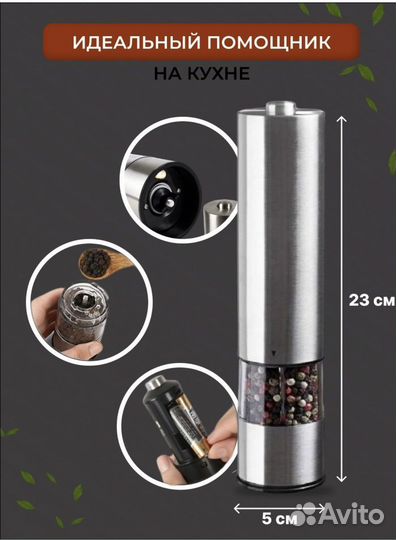 ИДЕАЛЬНЫЙ ПОМОЩНИК

НА КУХНЕ

23 см

5 см

Avito