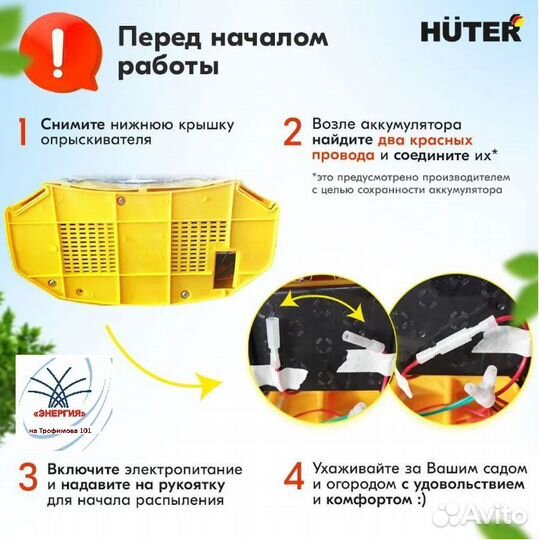 !

Перед началом работы

HÜTER

1 Снимите нижнюю крышку опрыскивателя

2 Возле аккумулятора найдите два красных провода и соедините их*

*это предусмотрено производителем с целью сохранности аккумулятора

«ЭНЕРГИЯ»
на Трофимова 101

3 Включите электропитание и надавите на рукоятку для начала распыления

4 Ухаживайте за Вашим садом и огородом с удовольствием и комфортом :)

Avito