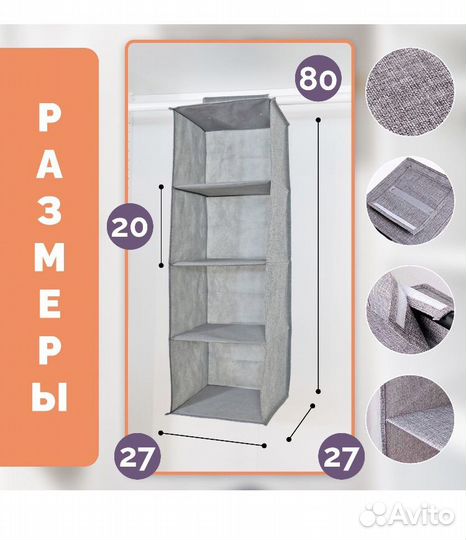 РАЗМЕРЫ

80

20

27

27

Avito