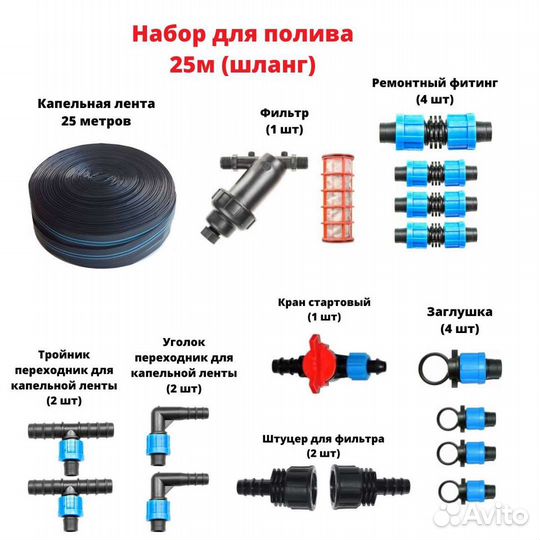 Набор для полива
25м (шланг)

Капельная лента
25 метров

Фильтр
(1 шт)

Ремонтный фитинг
(4 шт)

Кран стартовый
(1 шт)

Заглушка
(4 шт)

Тройник
переходник для
капельной ленты
(2 шт)

Уголок
переходник для
капельной ленты
(2 шт)

Штуцер для фильтра
(2 шт)

Avito