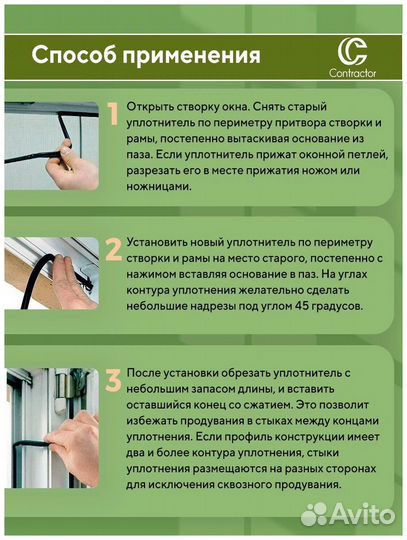 Способ применения

Contractor

1 Открыть створку окна. Снять старый уплотнитель по периметру притвора створки и рамы, постепенно вытаскивая основание из паза. Если уплотнитель прижат оконной петлей, разрезать его в месте прижатия ножом или ножницами.

2 Установить новый уплотнитель по периметру створки и рамы на место старого, постепенно с нажимом вставляя основание в паз. На углах контура уплотнения желательно сделать небольшие надрезы под углом 45 градусов.

3 После установки обрезать уплотнитель с небольшим запасом длины, и вставить оставшийся конец со сжатием. Это позволит избежать продувания в стыках между концами уплотнения. Если профиль конструкции имеет два и более контура уплотнения, стыки уплотнения размещаются на разных сторонах для исключения сквозного продувания.

Avito