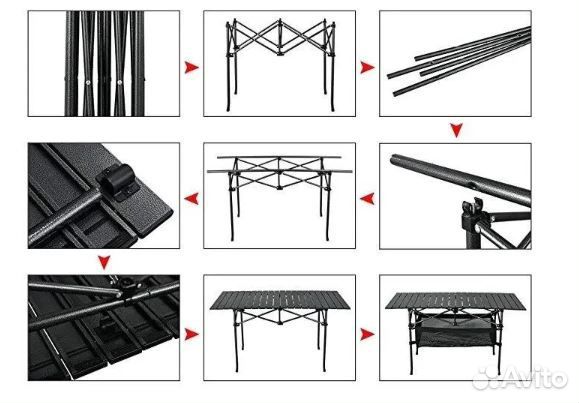 Avito