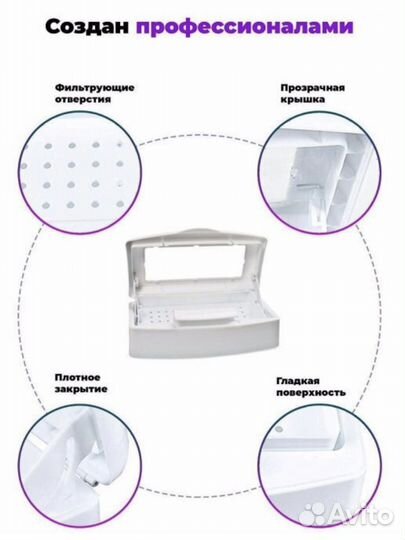 Создан профессионалами

Фильтрующие отверстия

Прозрачная крышка

Плотное закрытие

Гладкая поверхность

Avito