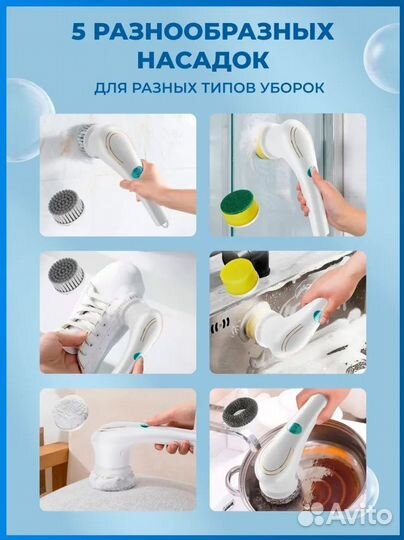 5 РАЗНООБРАЗНЫХ НАСАДОК
ДЛЯ РАЗНЫХ ТИПОВ УБОРОК

Avito