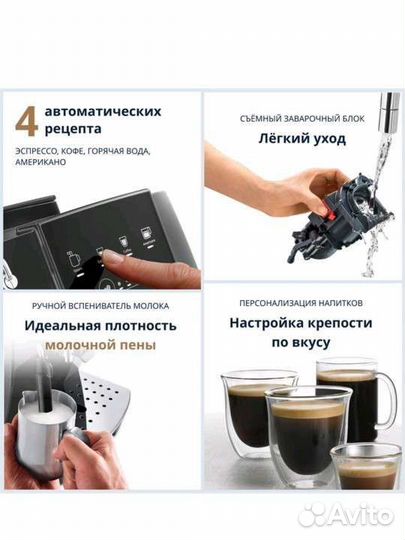 4 автоматических рецепта

ЭСПРЕССО, КОФЕ, ГОРЯЧАЯ ВОДА, АМЕРИКАНО

СЪЁМНЫЙ ЗАВАРОЧНЫЙ БЛОК

Лёгкий уход

РУЧНОЙ ВСПЕНИВАТЕЛЬ МОЛОКА

Идеальная плотность молочной пены

ПЕРСОНАЛИЗАЦИЯ НАПИТКОВ

Настройка крепости по вкусу

Avito