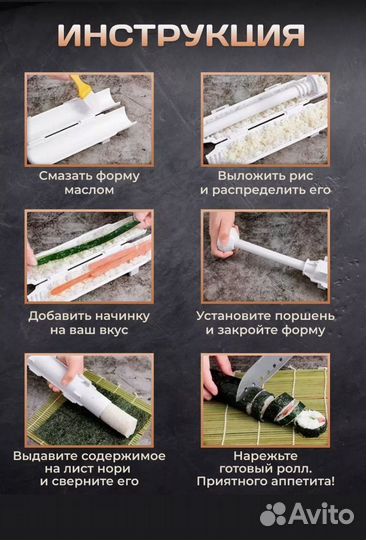 ИНСТРУКЦИЯ

Смазать форму маслом

Выложить рис и распределить его

Добавить начинку на ваш вкус

Установите поршень и закройте форму

Выдавите содержимое на лист нори и сверните его

Нарежьте готовый ролл. Приятного аппетита!

Avito