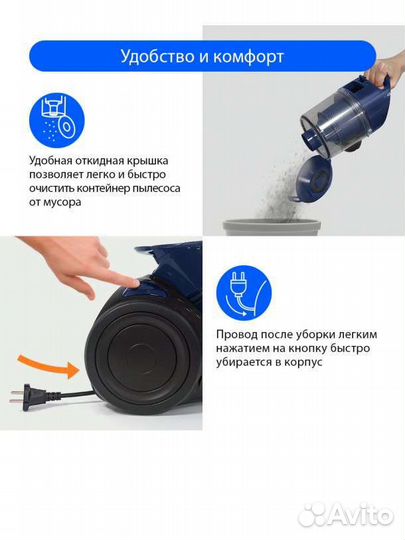 Удобство и комфорт

Удобная откидная крышка позволяет легко и быстро очистить контейнер пылесоса от мусора

Провод после уборки легким нажатием на кнопку быстро убирается в корпус

Avito