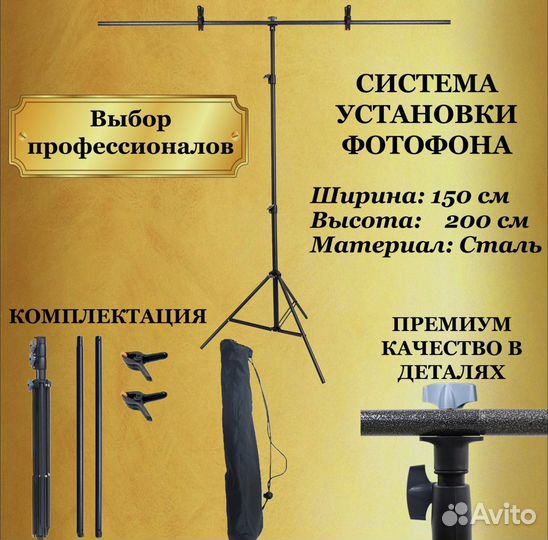 Выбор профессионалов

СИСТЕМА УСТАНОВКИ ФОТОФОНА

Ширина: 150 см
Высота: 200 см
Материал: Сталь

КОМПЛЕКТАЦИЯ

ПРЕМИУМ КАЧЕСТВО В ДЕТАЛЯХ

Avito