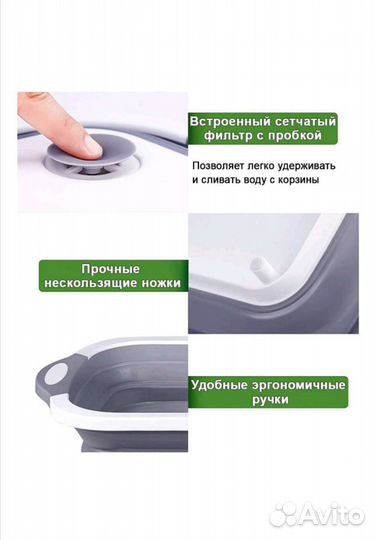 Встроенный сетчатый фильтр с пробкой

Позволяет легко удерживать и сливать воду с корзины

Прочные нескользящие ножки

Удобные эргономичные ручки

Avito