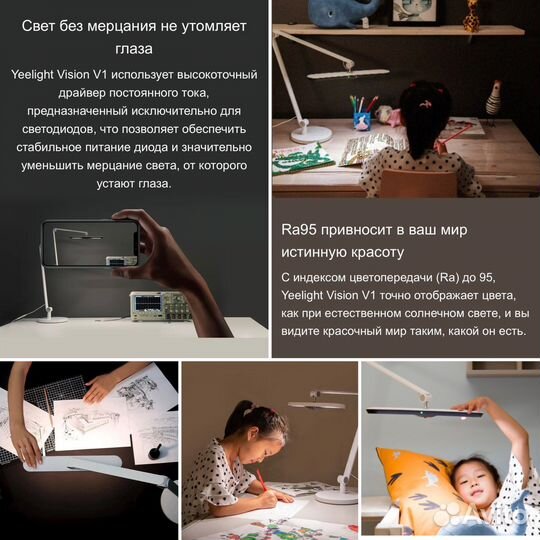 Свет без мерцания не утомляет глаза

Yeelight Vision V1 использует высокоточный драйвер постоянного тока, предназначенный исключительно для светодиодов, что позволяет обеспечить стабильное питание диода и значительно уменьшить мерцание света, от которого устают глаза.

Ra95 привносит в ваш мир истинную красоту

С индексом цветопередачи (Ra) до 95, Yeelight Vision V1 точно отображает цвета, как при естественном солнечном свете, и вы видите красочный мир таким, какой он есть.

Avito