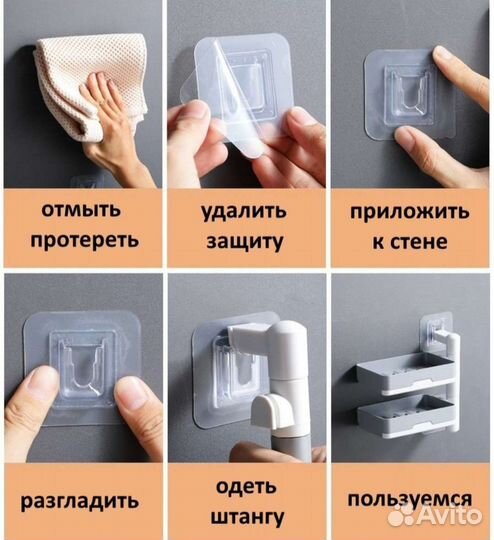 отмыть
протереть

удалить
защиту

приложить
к стене

разгладить

одеть
штангу

пользуемся

Avito