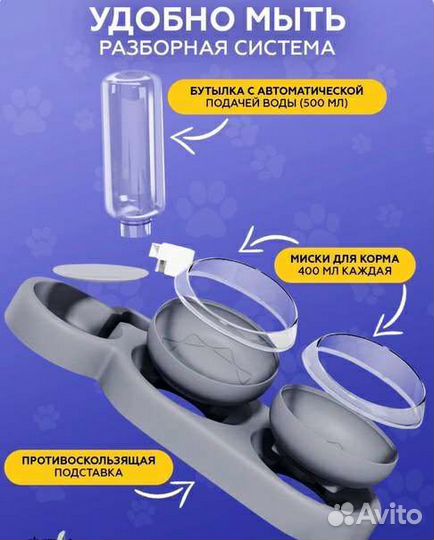 УДОБНО МЫТЬ
РАЗБОРНАЯ СИСТЕМА

БУТЫЛКА С АВТОМАТИЧЕСКОЙ ПОДАЧЕЙ ВОДЫ (500 МЛ)

МИСКИ ДЛЯ КОРМА 400 МЛ КАЖДАЯ

ПРОТИВОСКОЛЬЗЯЩАЯ ПОДСТАВКА

Avito