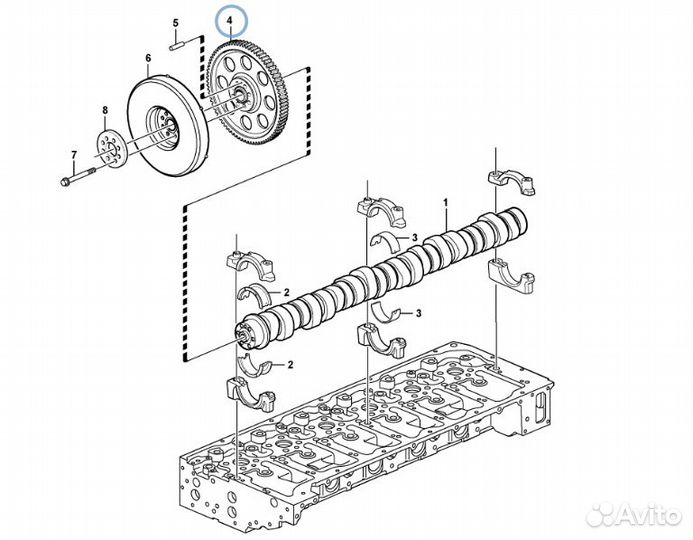 5
4
6
8
7
1
3
2
3
2
Avito