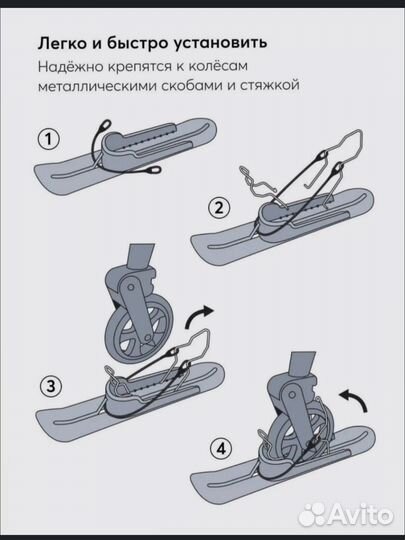 Легко и быстро установить

Надёжно крепятся к колёсам металлическими скобами и стяжкой

1

2

3

4

Avito