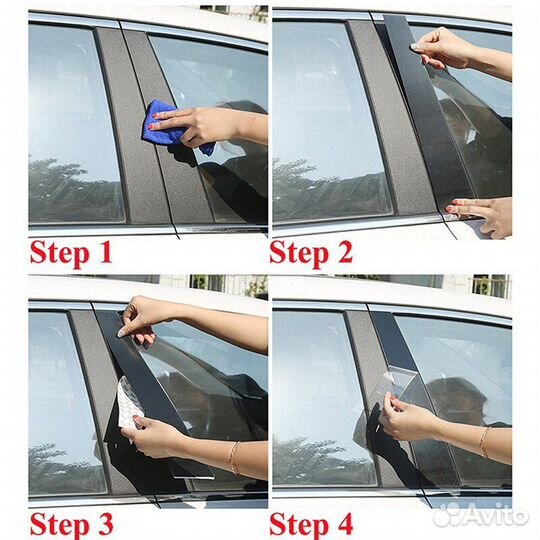 Step 1

Step 2

Step 3

Step 4

Avito