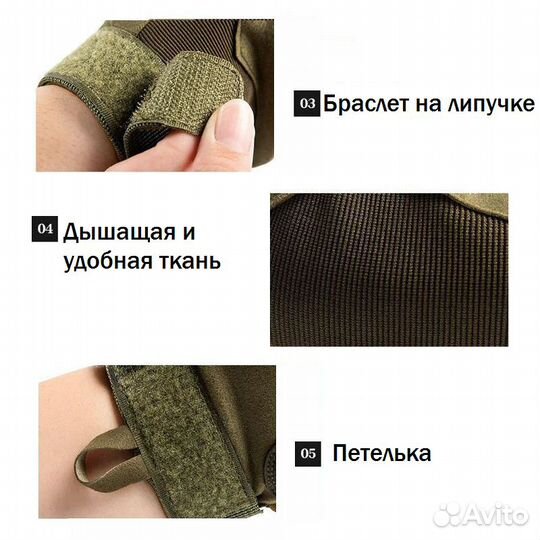 03 Браслет на липучке

04 Дышащая и удобная ткань

05 Петелька

Avito