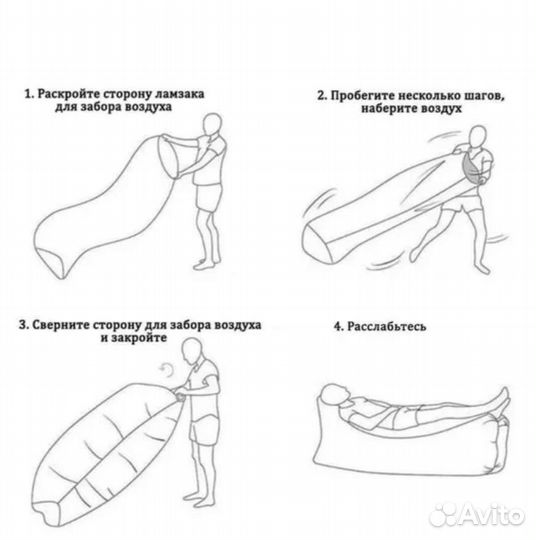 1. Раскройте сторону ламзака для забора воздуха

2. Пробегите несколько шагов, наберите воздух

3. Сверните сторону для забора воздуха и закройте

4. Расслабьтесь

Avito