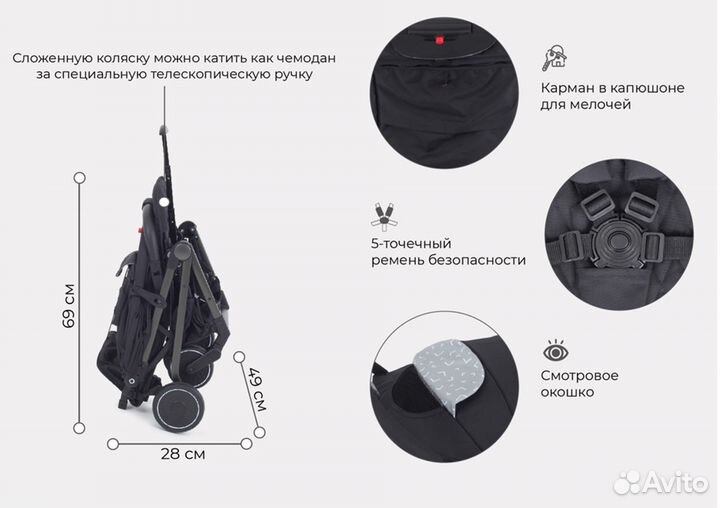 Сложенную коляску можно катить как чемодан за специальную телескопическую ручку

69 см

49 см

28 см

Карман в капюшоне для мелочей

5-точечный ремень безопасности

Смотровое окошко

Avito