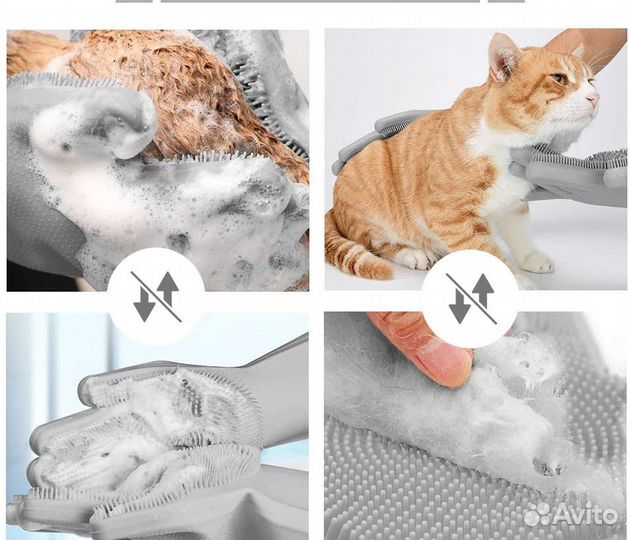 Avito