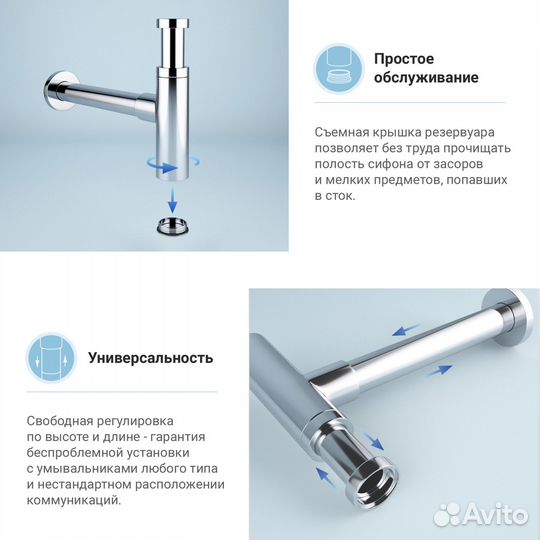 Простое обслуживание

Съемная крышка резервуара позволяет без труда прочищать полость сифона от засоров и мелких предметов, попавших в сток.

Универсальность

Свободная регулировка по высоте и длине - гарантия беспроблемной установки с умывальниками любого типа и нестандартном расположении коммуникаций.

Avito