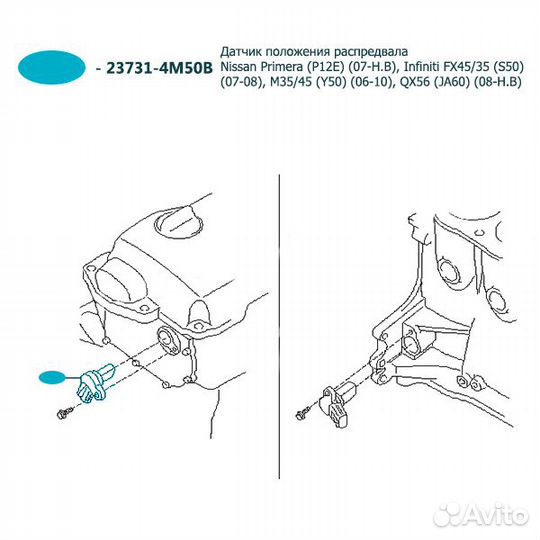 - 23731-4M50B

Датчик положения распредвала
Nissan Primera (P12E) (07-Н.В), Infiniti FX45/35 (S50) (07-08), M35/45 (Y50) (06-10), QX56 (JA60) (08-Н.В)

Avito