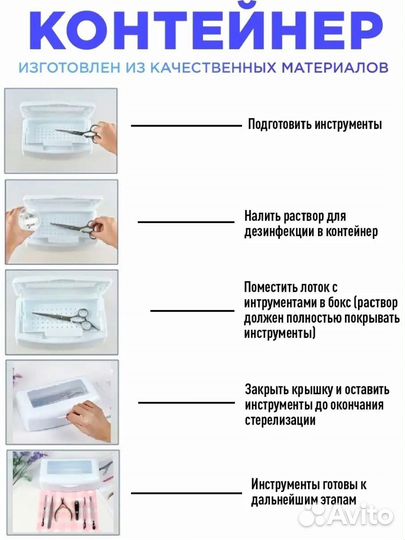 КОНТЕЙНЕР

ИЗГОТОВЛЕН ИЗ КАЧЕСТВЕННЫХ МАТЕРИАЛОВ

Подготовить инструменты

Налить раствор для дезинфекции в контейнер

Поместить лоток с интрументами в бокс (раствор должен полностью покрывать инструменты)

Закрыть крышку и оставить инструменты до окончания стерелизации

Инструменты готовы к дальнейшим этапам

Avito