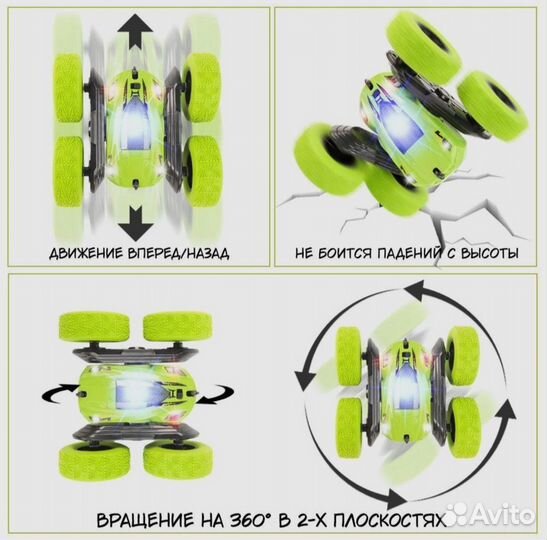 ДВИЖЕНИЕ ВПЕРЕД/НАЗАД

НЕ БОИТСЯ ПАДЕНИЙ С ВЫСОТЫ

ВРАЩЕНИЕ НА 360° В 2-Х ПЛОСКОСТЯХ

Avito