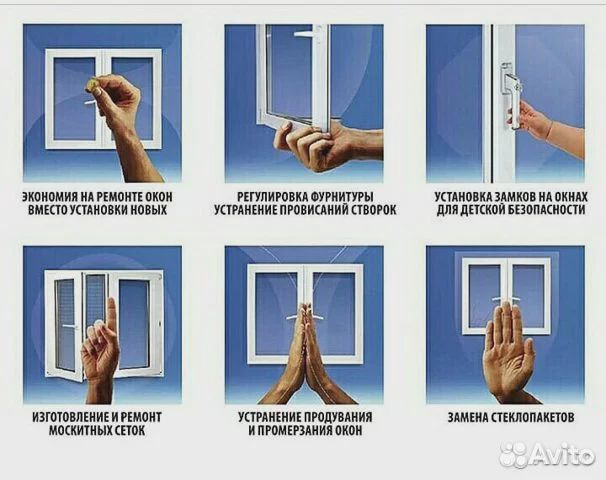 ЭКОНОМИЯ НА РЕМОНТЕ ОКОН
ВМЕСТО УСТАНОВКИ НОВЫХ

РЕГУЛИРОВКА ФУРНИТУРЫ
УСТРАНЕНИЕ ПРОВИСАНИЙ СТВОРОК

УСТАНОВКА ЗАМКОВ НА ОКНАХ
ДЛЯ ДЕТСКОЙ БЕЗОПАСНОСТИ

ИЗГОТОВЛЕНИЕ И РЕМОНТ
МОСКИТНЫХ СЕТОК

УСТРАНЕНИЕ ПРОДУВАНИЯ
И ПРОМЕРЗАНИЯ ОКОН

ЗАМЕНА СТЕКЛОПАКЕТОВ

Avito