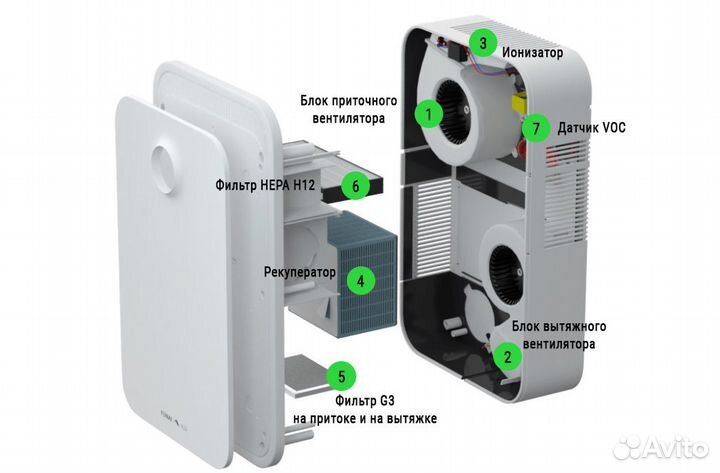 3 Ионизатор

Блок приточного вентилятора 1

7 Датчик VOC

Фильтр HEPA H12 6

Рекуператор 4

Блок вытяжного вентилятора 2

5 Фильтр G3 на притоке и на вытяжке

Avito