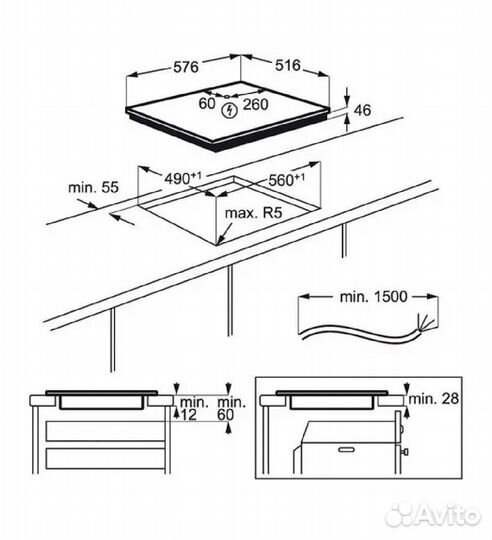 576
516
60
260
46
min. 55
$490^{+1}$
$560^{+1}$
max. R5
min. 1500
min.
12
min.
60
min. 28
Avito