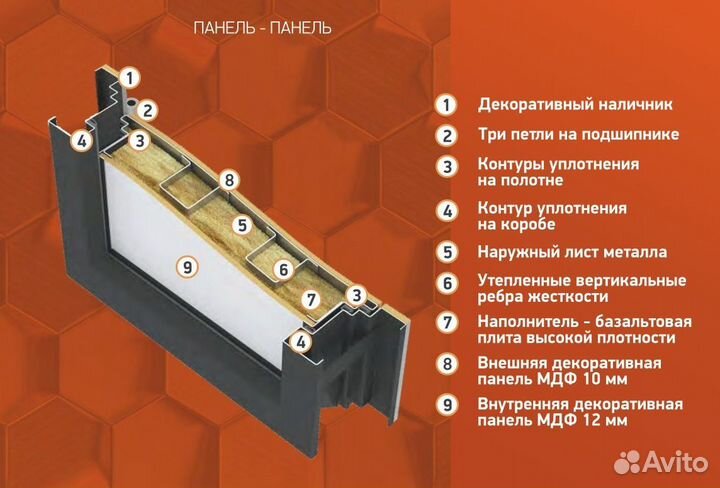 ПАНЕЛЬ - ПАНЕЛЬ

1
2
4
3
8
5
9
6
7
3
4

1 Декоративный наличник
2 Три петли на подшипнике
3 Контуры уплотнения на полотне
4 Контур уплотнения на коробе
5 Наружный лист металла
6 Утепленные вертикальные ребра жесткости
7 Наполнитель - базальтовая плита высокой плотности
8 Внешняя декоративная панель МДФ 10 мм
9 Внутренняя декоративная панель МДФ 12 мм

Avito