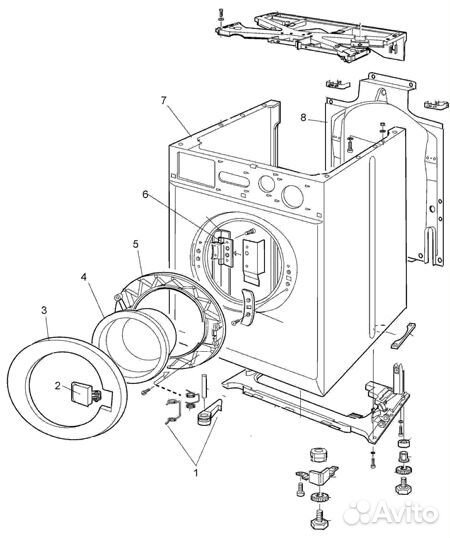 7
8
6
5
4
3
2
1
Avito