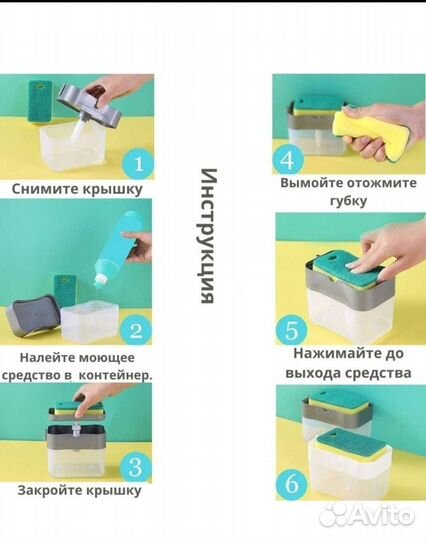 1

Снимите крышку

2

Налейте моющее средство в контейнер.

3

Закройте крышку

Инструкция

4

Вымойте отожмите губку

5

Нажимайте до выхода средства

6

Avito