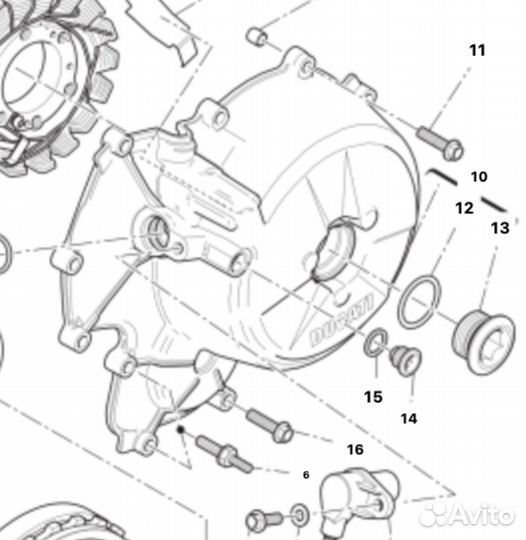 11
10
12
13
DUCATI
15
14
16
6
Avito