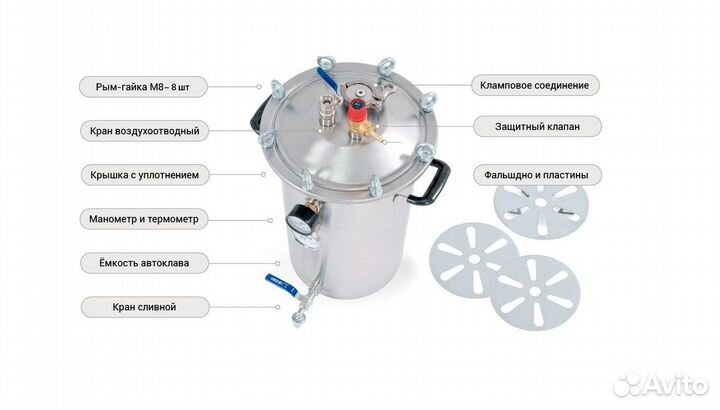 Рым-гайка М8– 8 шт

Кран воздухоотводный

Крышка с уплотнением

Манометр и термометр

Ёмкость автоклава

Кран сливной

Кламповое соединение

Защитный клапан

Фальшдно и пластины

Avito