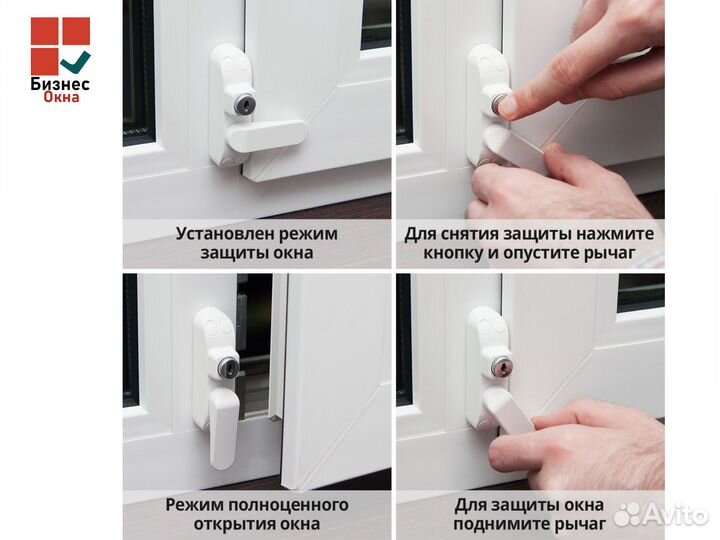 Бизнес
Окна

Установлен режим защиты окна

Для снятия защиты нажмите кнопку и опустите рычаг

Режим полноценного открытия окна

Для защиты окна поднимите рычаг

Avito