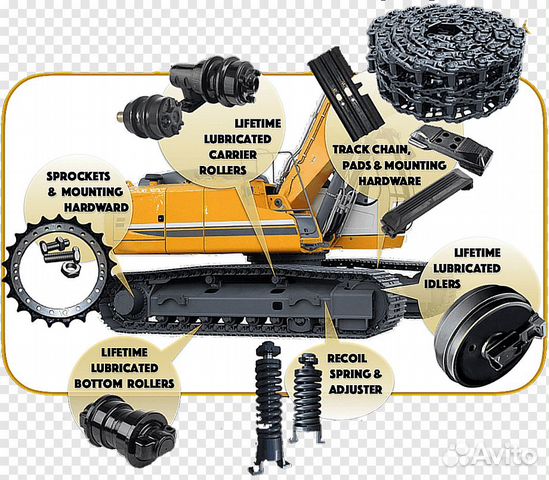 LIFETIME LUBRICATED CARRIER ROLLERS

TRACK CHAIN, PADS & MOUNTING HARDWARE

SPROCKETS & MOUNTING HARDWARD

LIFETIME LUBRICATED IDLERS

LIFETIME LUBRICATED BOTTOM ROLLERS

RECOIL SPRING & ADJUSTER

Avito