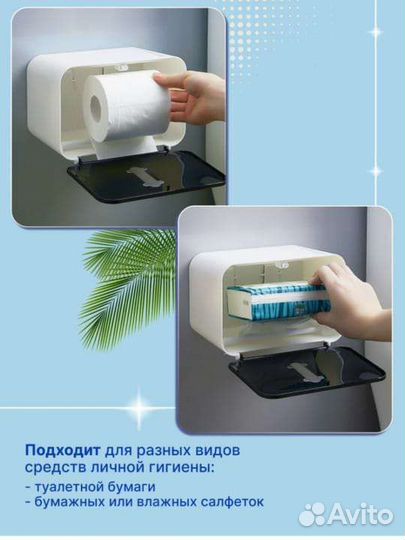 Подходит для разных видов средств личной гигиены:
- туалетной бумаги
- бумажных или влажных салфеток

Avito