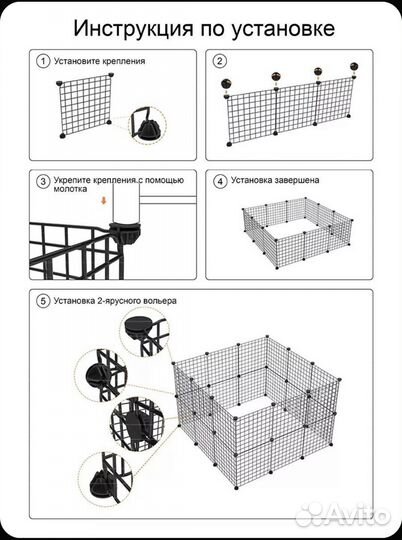 Инструкция по установке

1 Установите крепления

2

3 Укрепите крепления с помощью молотка

4 Установка завершена

5 Установка 2-ярусного вольера

Avito