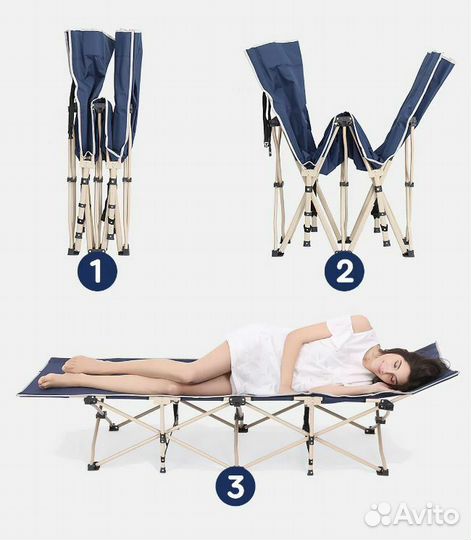 1
2
3
Avito