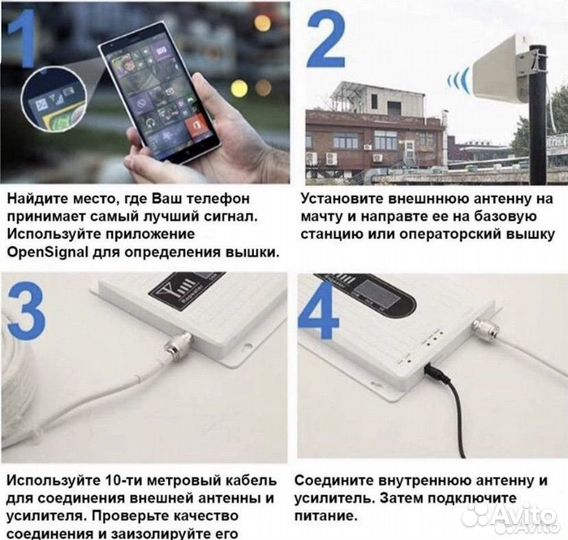 1

Найдите место, где Ваш телефон принимает самый лучший сигнал. Используйте приложение OpenSignal для определения вышки.

2

Установите внешннюю антенну на мачту и направте ее на базовую станцию или операторский вышку

3

Используйте 10-ти метровый кабель для соединения внешней антенны и усилителя. Проверьте качество соединения и заизолируйте его

4

Соедините внутреннюю антенну и усилитель. Затем подключите питание.

Avito