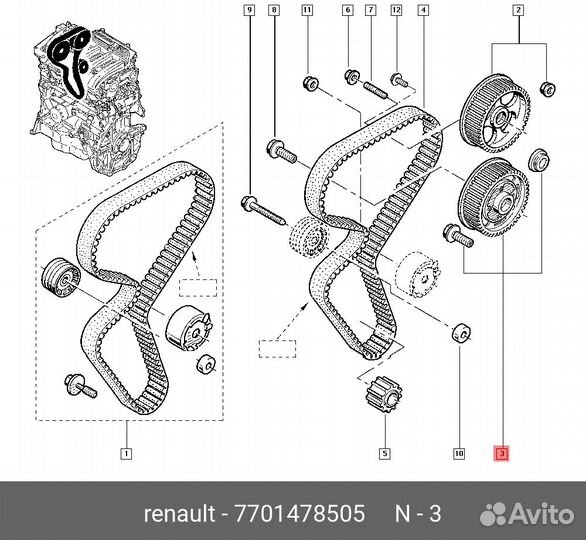 9 8 11 6 7 12 4 2

1 5 10 3

renault - 7701478505 N - 3

Avito