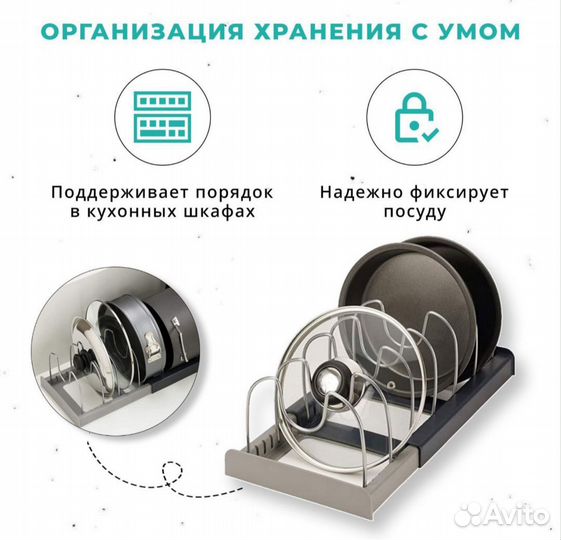 ОРГАНИЗАЦИЯ ХРАНЕНИЯ С УМОМ

Поддерживает порядок в кухонных шкафах

Надежно фиксирует посуду

Avito