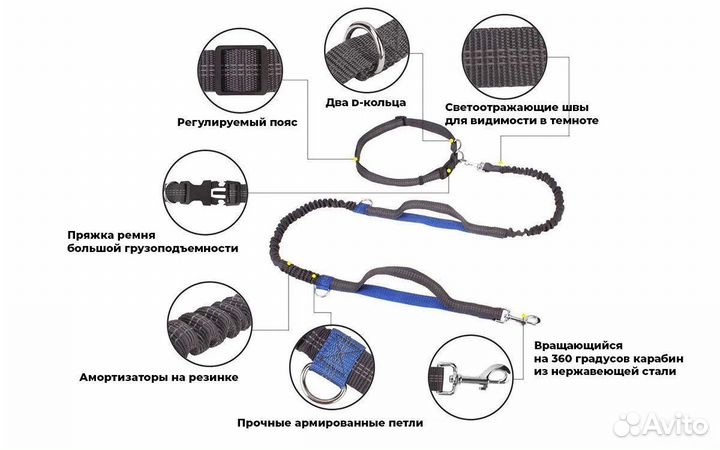 Регулируемый пояс

Два D-кольца

Светоотражающие швы для видимости в темноте

Пряжка ремня большой грузоподъемности

Амортизаторы на резинке

Прочные армированные петли

Вращающийся на 360 градусов карабин из нержавеющей стали

Avito