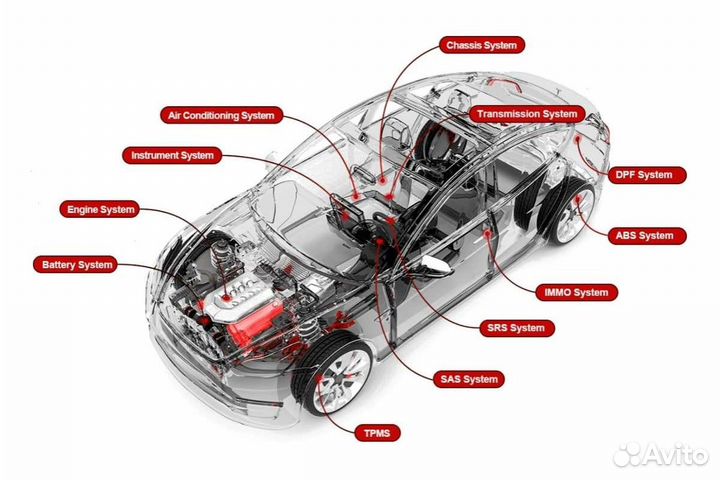 Chassis System

Air Conditioning System

Transmission System

Instrument System

DPF System

Engine System

ABS System

Battery System

IMMO System

SRS System

SAS System

TPMS

Avito