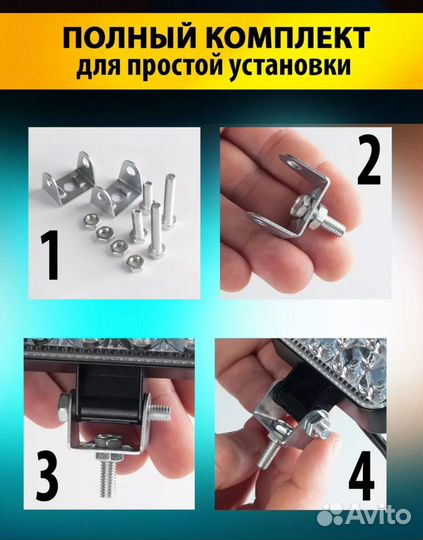 ПОЛНЫЙ КОМПЛЕКТ
для простой установки

1

2

3

4

Avito