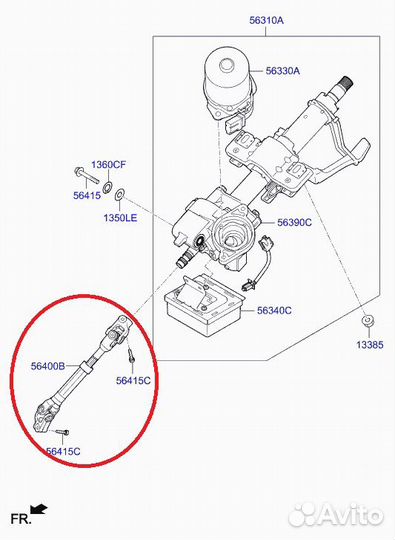 56310A

56330A

1360CF

56415

1350LE

56390C

56340C

13385

56400B

56415C

56415C

FR.

Avito