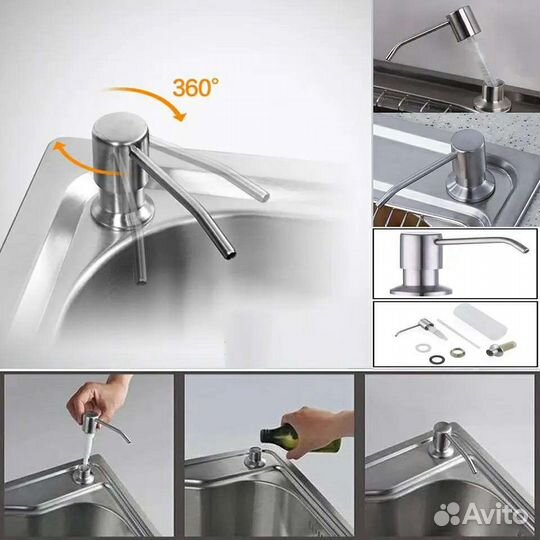 360°

Avito